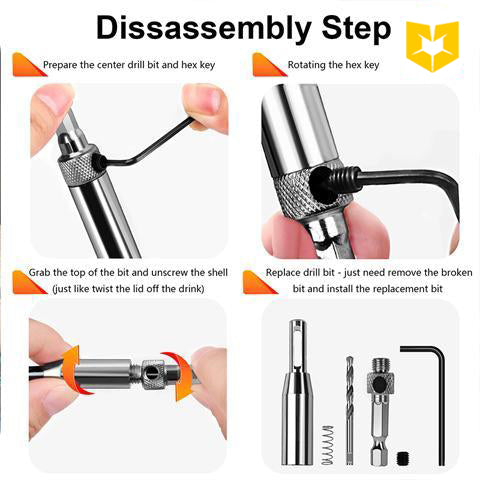 Dissassembly Step

Prepare the center drill bit and hex key

Rotating the hex key

Grab the top of the bit and unscrew the shell (just like twist the lid off the drink)

Replace drill bit - just need remove the broken bit and install the replacement bit